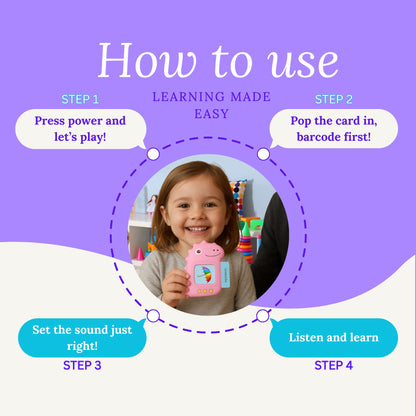 How to use

LEARNING MADE EASY

STEP 1

Press power and let's play!

STEP 2

Pop the card in, barcode first!

Set the sound just right!

STEP 3

Listen and learn

STEP 4